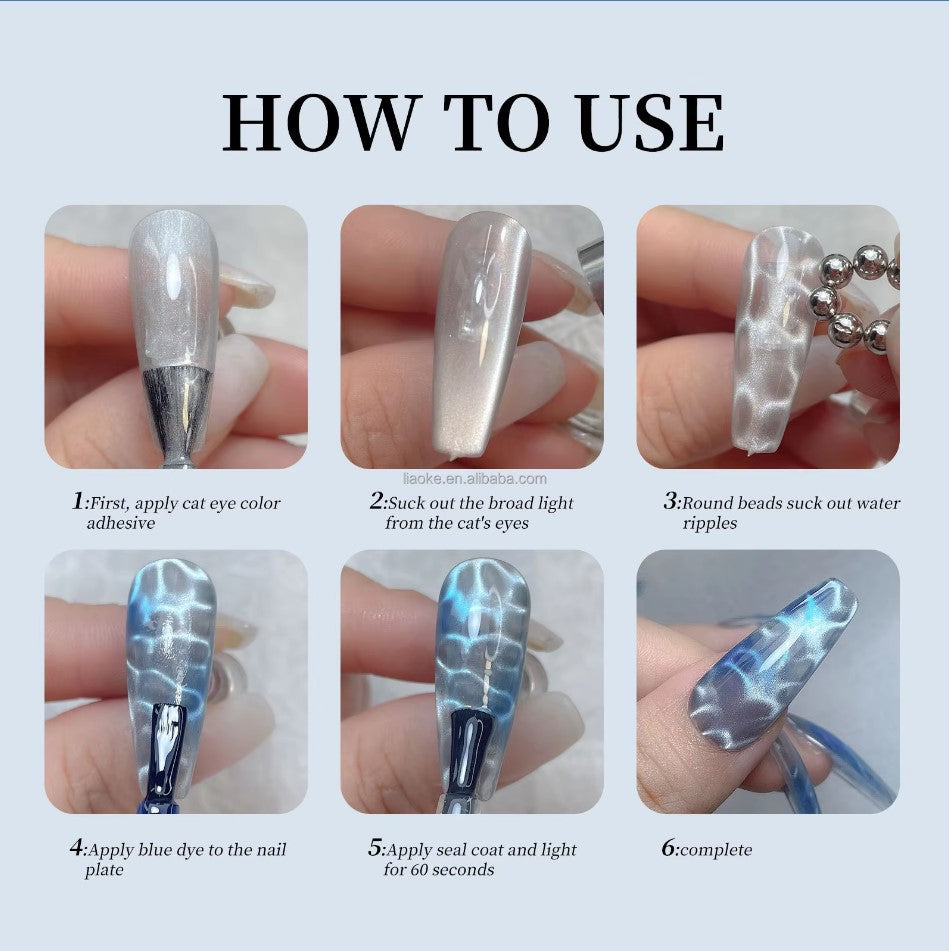 HOW TO USE

liaoke.en.alibaba.com

1:First, apply cat eye color adhesive

2:Suck out the broad light from the cat's eyes

3:Round beads suck out water ripples

4:Apply blue dye to the nail plate

5:Apply seal coat and light for 60 seconds

6:complete