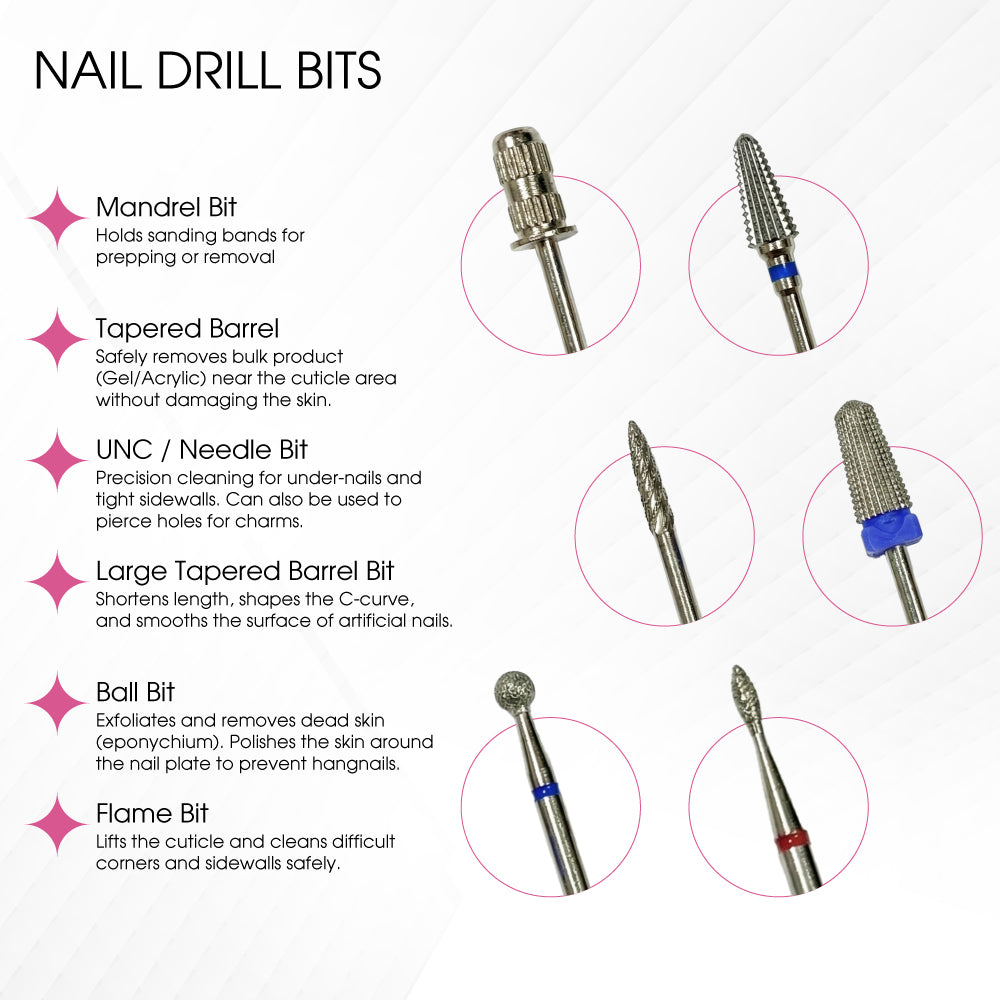 NAIL DRILL BITS

Mandrel Bit
Holds sanding bands for prepping or removal

Tapered Barrel
Safely removes bulk product (Gel/Acrylic) near the cuticle area without damaging the skin.

UNC / Needle Bit
Precision cleaning for under-nails and tight sidewalls. Can also be used to pierce holes for charms.

Large Tapered Barrel Bit
Shortens length, shapes the C-curve, and smooths the surface of artificial nails.

Ball Bit
Exfoliates and removes dead skin (eponychium). Polishes the skin around the nail plate to prevent hangnails.

Flame Bit
Lifts the cuticle and cleans difficult corners and sidewalls safely.