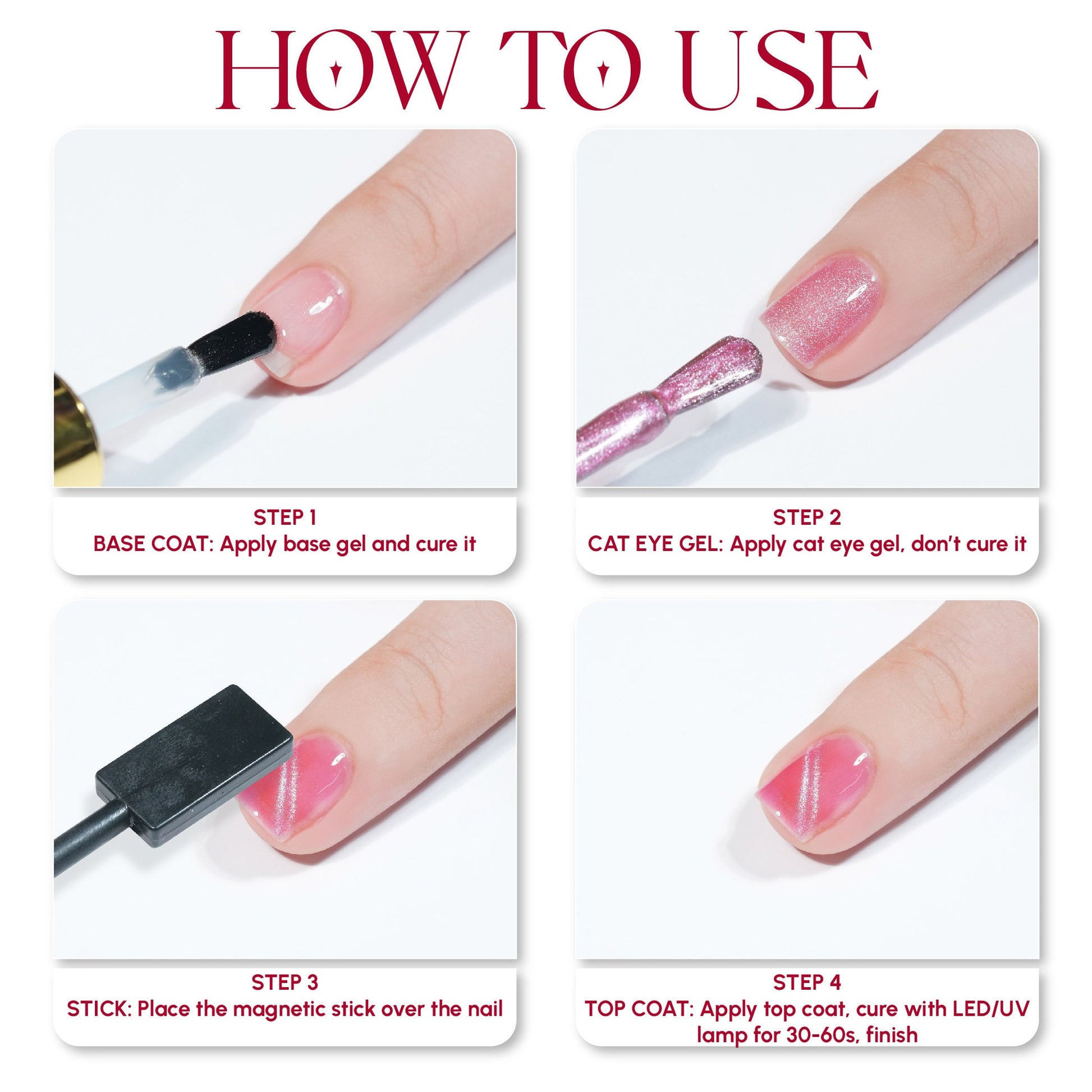 HOW TO USE

STEP 1
BASE COAT: Apply base gel and cure it

STEP 2
CAT EYE GEL: Apply cat eye gel, don't cure it

STEP 3
STICK: Place the magnetic stick over the nail

STEP 4
TOP COAT: Apply top coat, cure with LED/UV lamp for 30-60s, finish