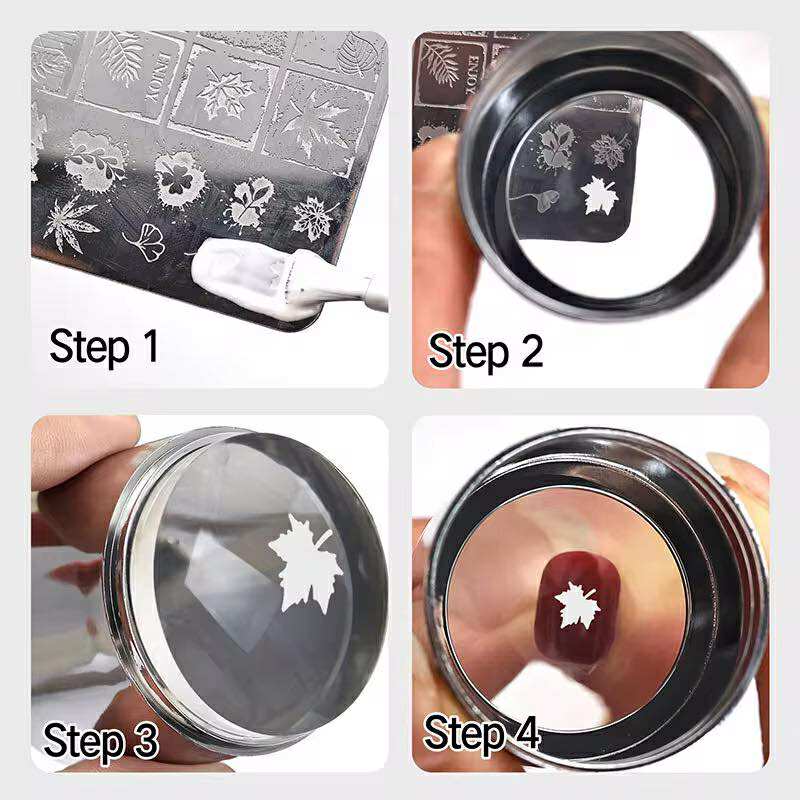 ENJOY

Step 1

ENJOY

Step 2

Step 3

Step 4